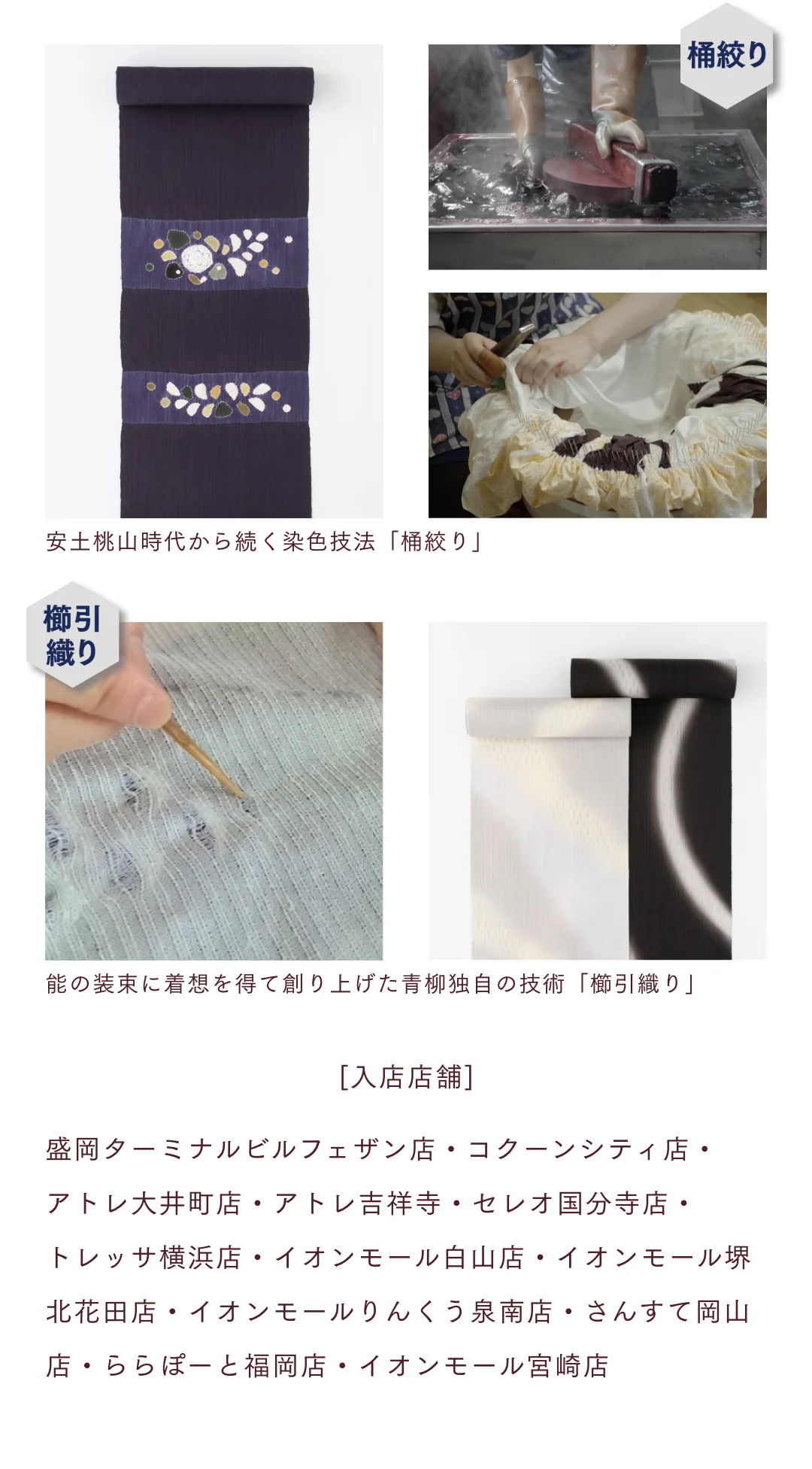 桶絞り

安土桃山時代から続く染色技法「桶絞り」

櫛引織り

能の装束に着想を得て創り上げた青柳独自の技術「櫛引織り」

[入店店舗]

盛岡ターミナルビルフェザン店・コクーンシティ店・アトレ大井町店・アトレ吉祥寺・セレオ国分寺店・トレッサ横浜店・イオンモール白山店・イオンモール堺北花田店・イオンモールりんくう泉南店・さんすて岡山店・ららぽーと福岡店・イオンモール宮崎店