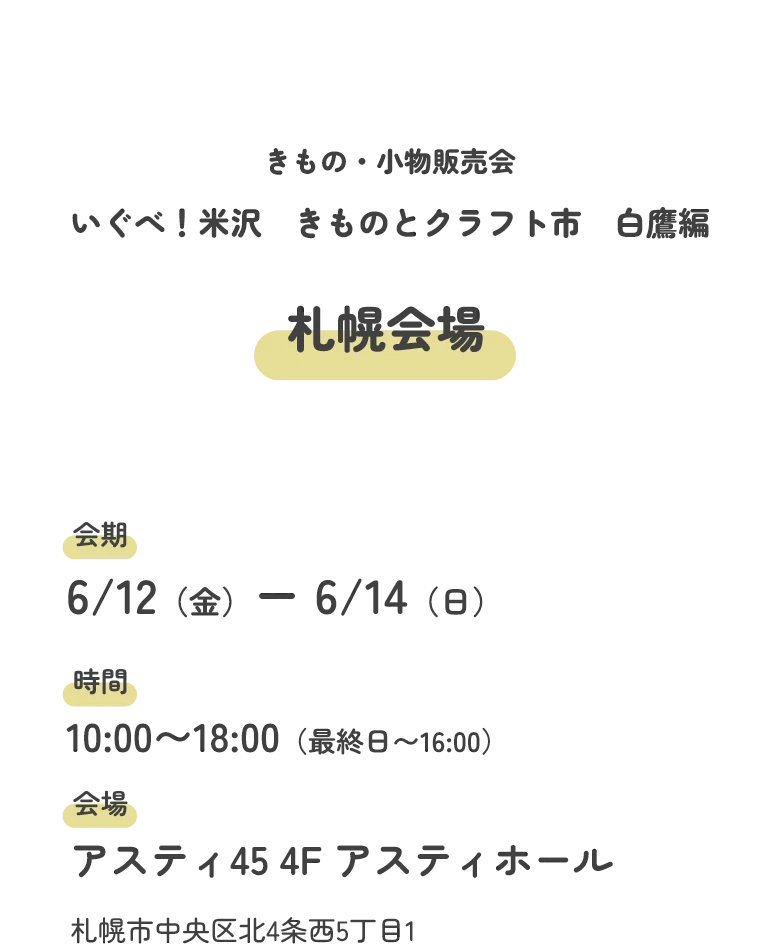 きもの・小物販売会

いぐべ！米沢　きものとクラフト市　白鷹編

札幌会場

会期

6/12（金）ー 6/14（日）

時間

10:00〜18:00（最終日〜16:00）

会場

アスティ45 4F アスティホール

札幌市中央区北4条西5丁目1