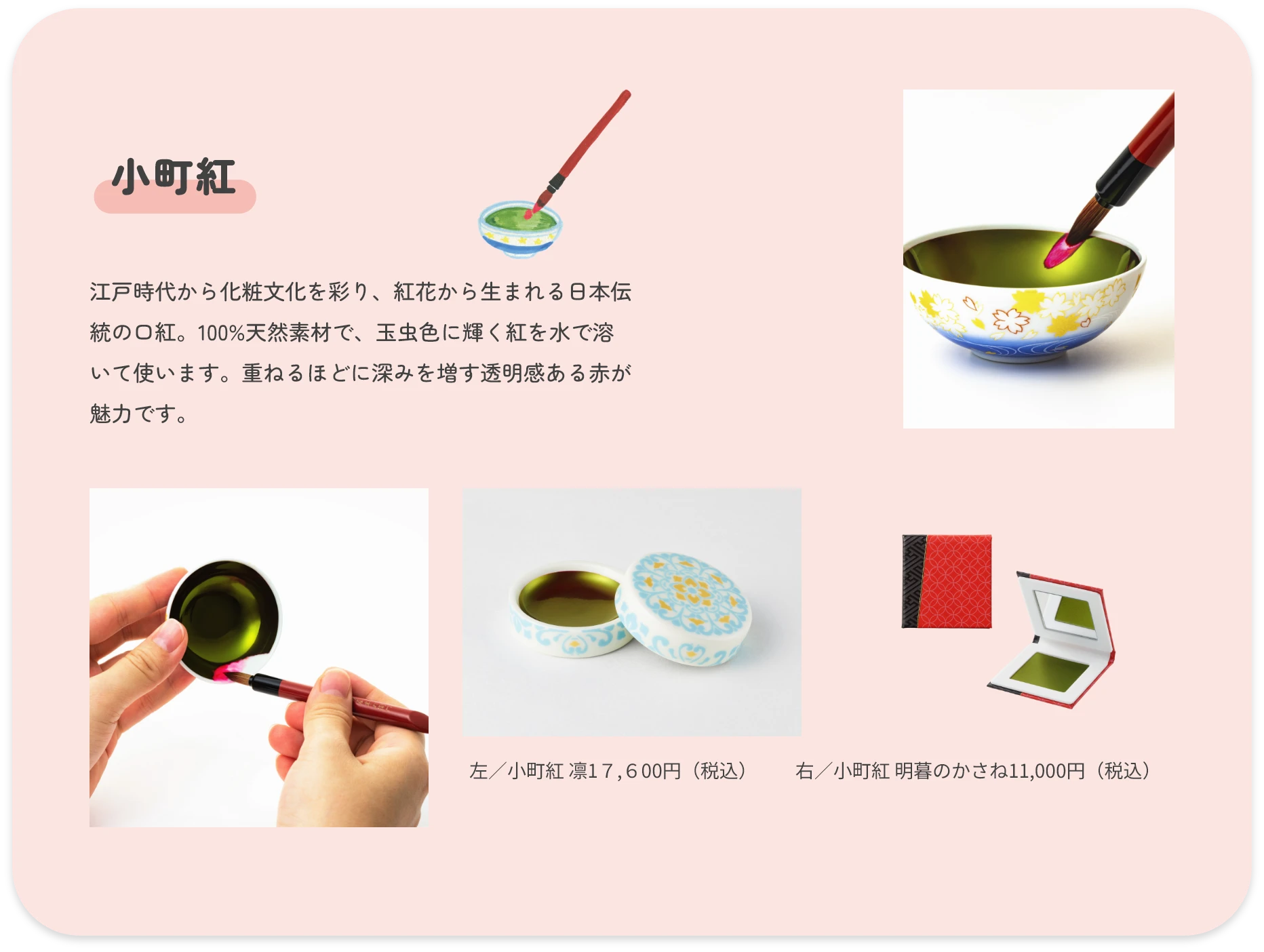 小町紅

江戸時代から化粧文化を彩り、紅花から生まれる日本伝統の口紅。100%天然素材で、玉虫色に輝く紅を水で溶いて使います。重ねるほどに深みを増す透明感ある赤が魅力です。

左／小町紅 凛17,600円（税込）

右／小町紅 明暮のかさね11,000円（税込）