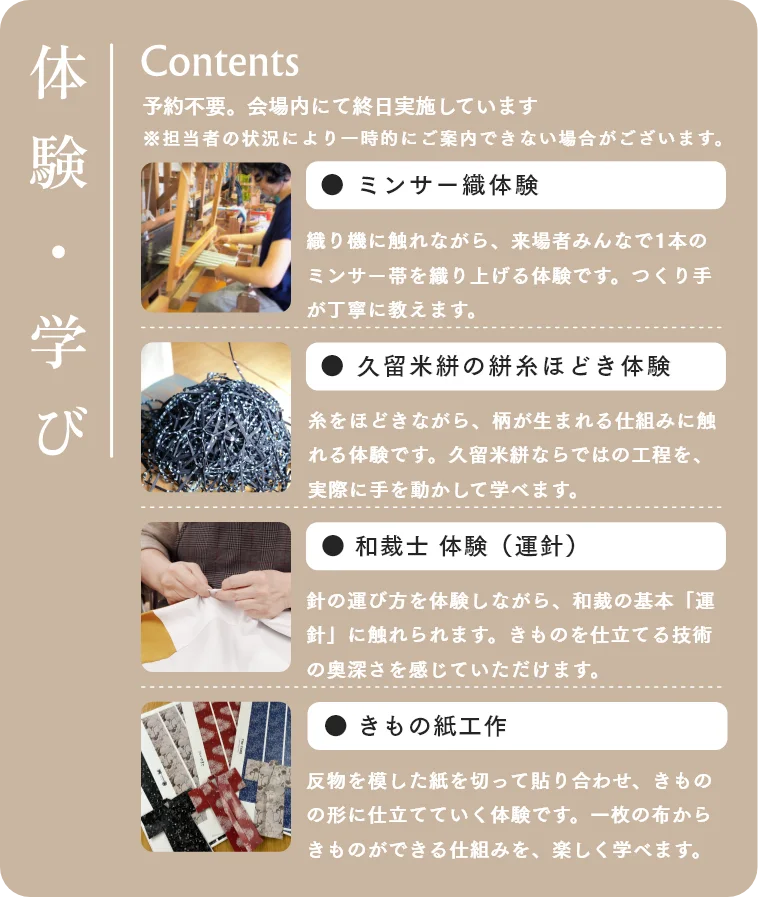 体験・学び

Contents

予約不要。会場内にて終日実施しています
※担当者の状況により一時的にご案内できない場合がございます。

● ミンサー織体験

織り機に触れながら、来場者みんなで1本のミンサー帯を織り上げる体験です。つくり手が丁寧に教えます。

● 久留米絣の絣糸ほどき体験

糸をほどきながら、柄が生まれる仕組みに触れる体験です。久留米絣ならではの工程を、実際に手を動かして学べます。

● 和裁士 体験（運針）

針の運び方を体験しながら、和裁の基本「運針」に触れられます。きものを仕立てる技術の奥深さを感じていただけます。

● きもの紙工作

反物を模した紙を切って貼り合わせ、きものの形に仕立てていく体験です。一枚の布からきものができる仕組みを、楽しく学べます。