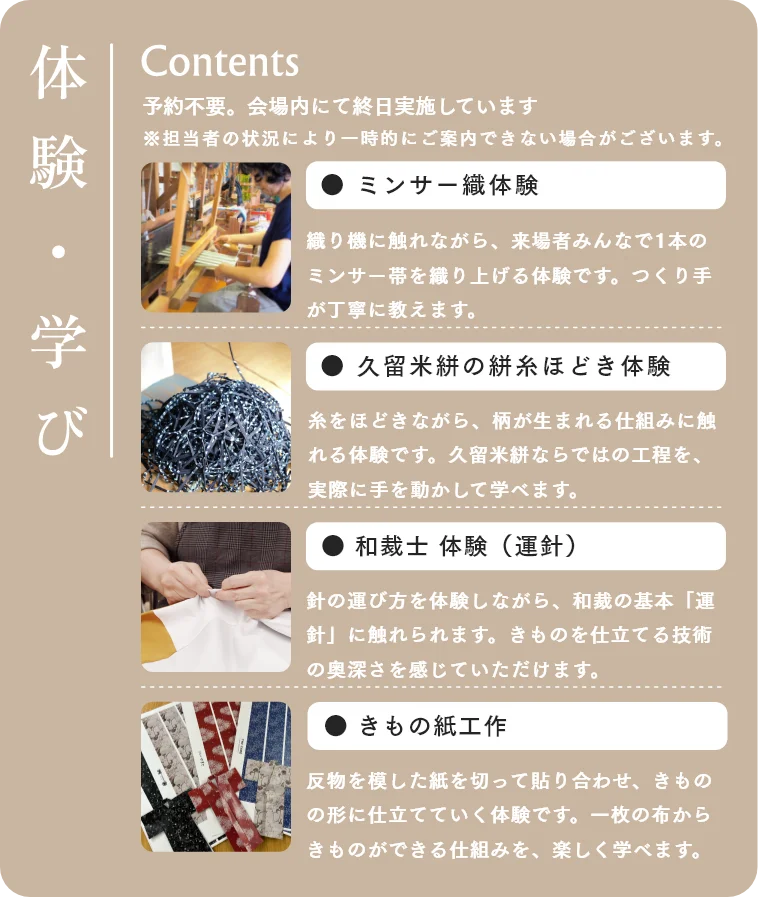 体験・学び

Contents

予約不要。会場内にて終日実施しています
※担当者の状況により一時的にご案内できない場合がございます。

● ミンサー織体験

織り機に触れながら、来場者みんなで1本のミンサー帯を織り上げる体験です。つくり手が丁寧に教えます。

● 久留米絣の絣糸ほどき体験

糸をほどきながら、柄が生まれる仕組みに触れる体験です。久留米絣ならではの工程を、実際に手を動かして学べます。

● 和裁士 体験（運針）

針の運び方を体験しながら、和裁の基本「運針」に触れられます。きものを仕立てる技術の奥深さを感じていただけます。

● きもの紙工作

反物を模した紙を切って貼り合わせ、きものの形に仕立てていく体験です。一枚の布からきものができる仕組みを、楽しく学べます。