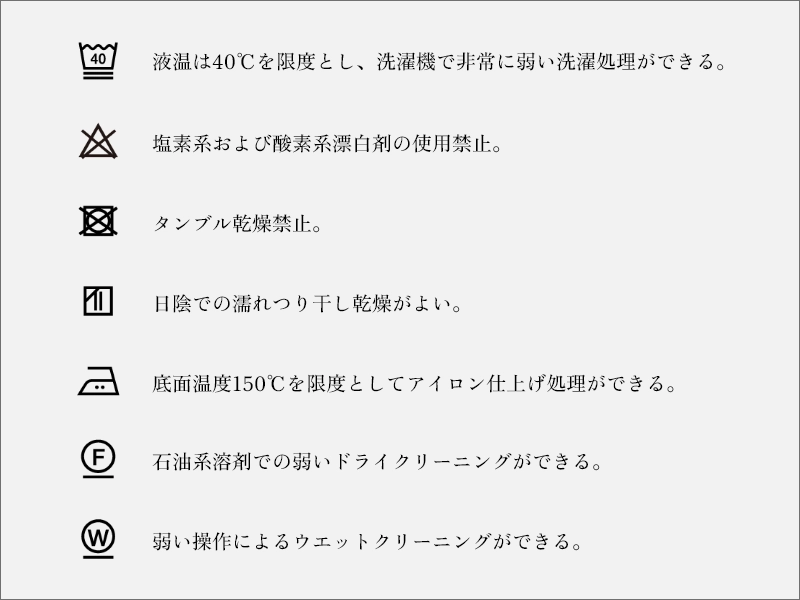 40

液温は40℃を限度とし、洗濯機で非常に弱い洗濯処理ができる。

塩素系および酸素系漂白剤の使用禁止。

タンブル乾燥禁止。

日陰での濡れつり干し乾燥がよい。

底面温度150℃を限度としてアイロン仕上げ処理ができる。

F

石油系溶剤での弱いドライクリーニングができる。

W

弱い操作によるウエットクリーニングができる。